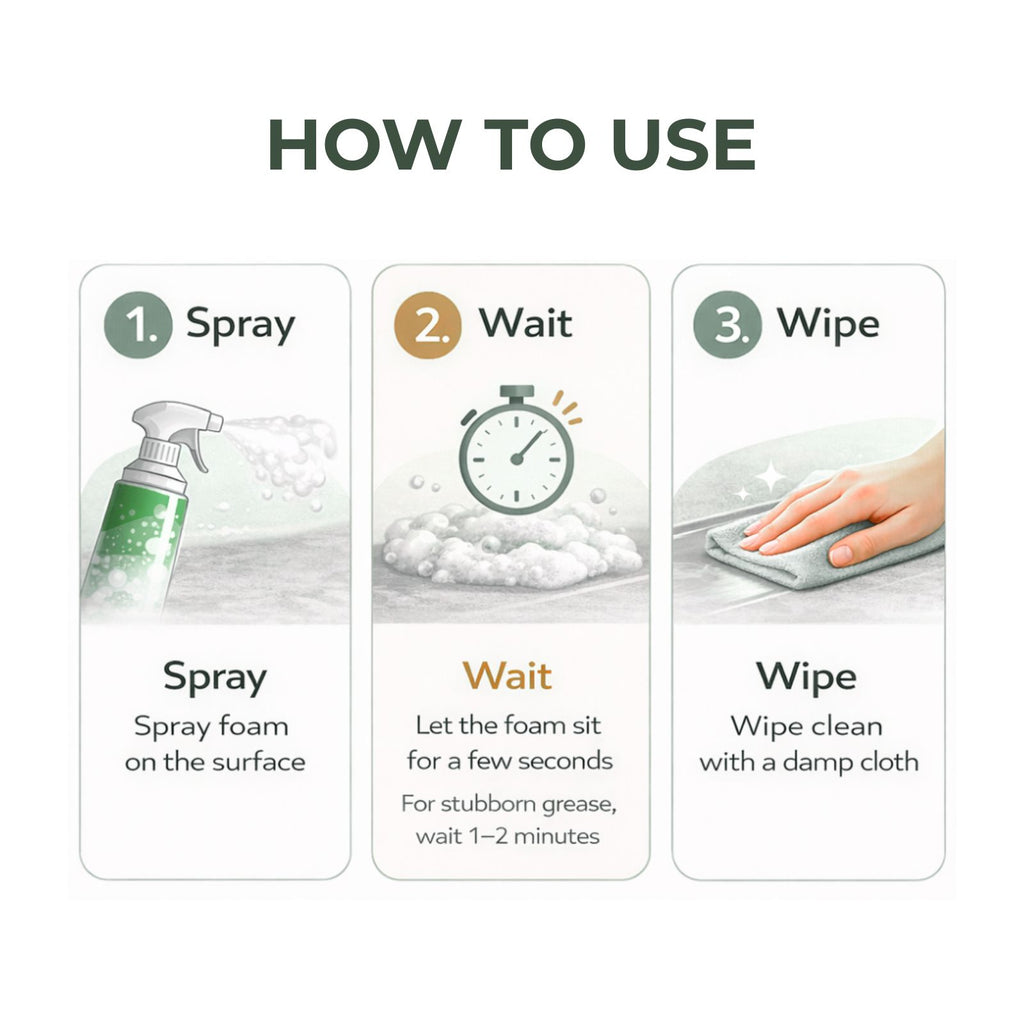 HOW TO USE

1. Spray

Spray

Spray foam on the surface

2. Wait

Wait

Let the foam sit for a few seconds

For stubborn grease, wait 1–2 minutes

3. Wipe

Wipe

Wipe clean with a damp cloth